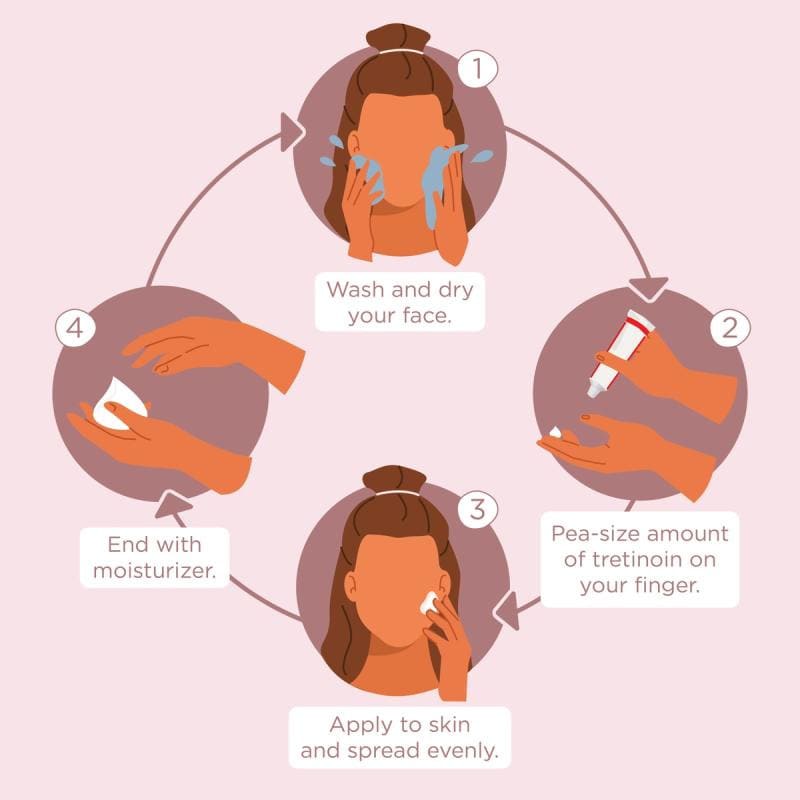 1

Wash and dry your face.

2

Pea-size amount of tretinoin on your finger.

3

Apply to skin and spread evenly.

4

End with moisturizer.